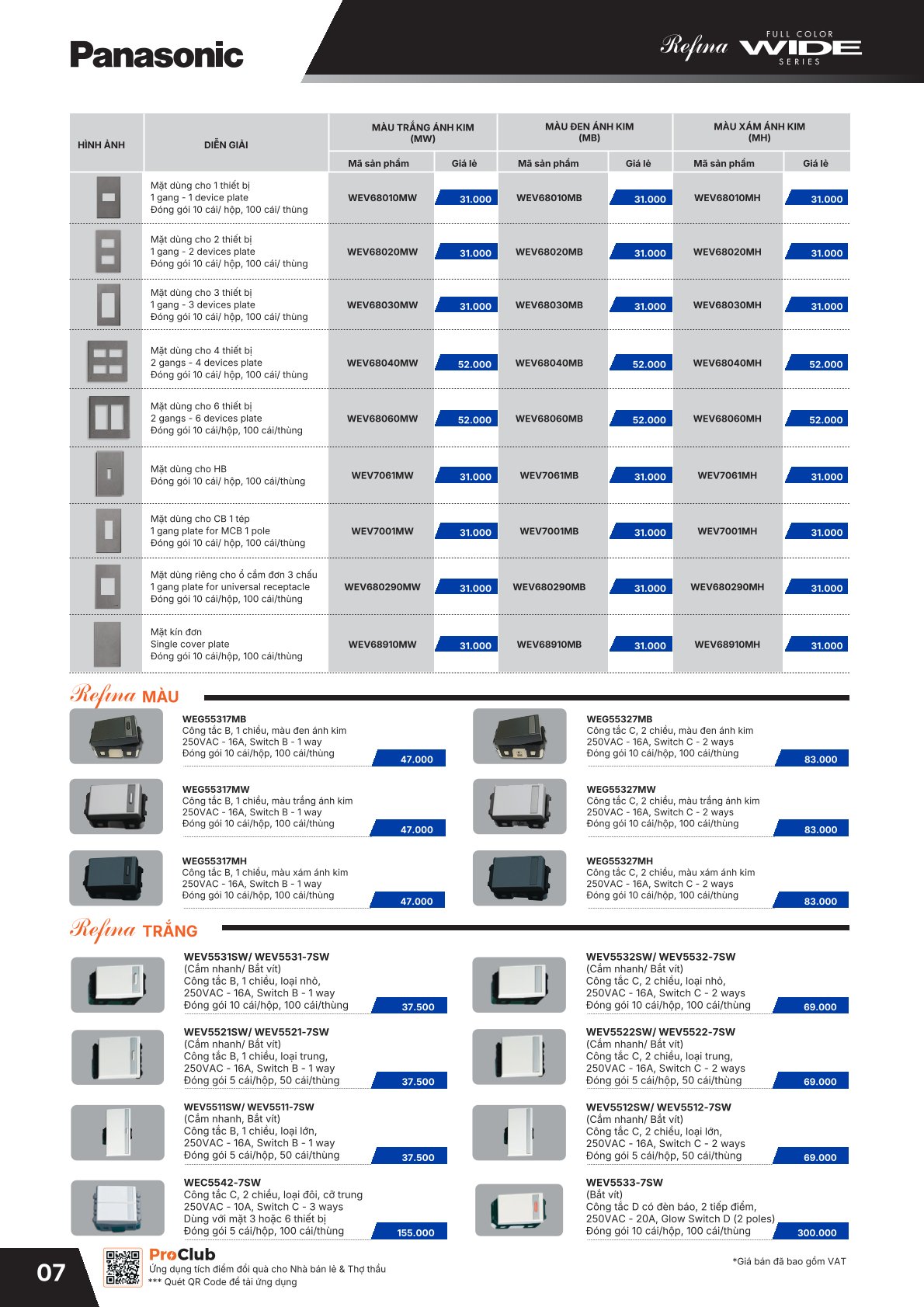 Panasonic

Refina FULL COLOR WIDE SERIES

| HÌNH ẢNH | DIỄN GIẢI | MÀU TRẮNG ÁNH KIM (MW) Mã sản phẩm | Giá lẻ | MÀU ĐEN ÁNH KIM (MB) Mã sản phẩm | Giá lẻ | MÀU XÁM ÁNH KIM (MH) Mã sản phẩm | Giá lẻ |
|---|---|---|---|---|---|---|---|
| | Mặt dùng cho 1 thiết bị 1 gang - 1 device plate Đóng gói 10 cái/ hộp, 100 cái/ thùng | WEV68010MW | 31.000 | WEV68010MB | 31.000 | WEV68010MH | 31.000 |
| | Mặt dùng cho 2 thiết bị 1 gang - 2 devices plate Đóng gói 10 cái/ hộp, 100 cái/ thùng | WEV68020MW | 31.000 | WEV68020MB | 31.000 | WEV68020MH | 31.000 |
| | Mặt dùng cho 3 thiết bị 1 gang - 3 devices plate Đóng gói 10 cái/ hộp, 100 cái/ thùng | WEV68030MW | 31.000 | WEV68030MB | 31.000 | WEV68030MH | 31.000 |
| | Mặt dùng cho 4 thiết bị 2 gangs - 4 devices plate Đóng gói 10 cái/ hộp, 100 cái/ thùng | WEV68040MW | 52.000 | WEV68040MB | 52.000 | WEV68040MH | 52.000 |
| | Mặt dùng cho 6 thiết bị 2 gangs - 6 devices plate Đóng gói 10 cái/hộp, 100 cái/thùng | WEV68060MW | 52.000 | WEV68060MB | 52.000 | WEV68060MH | 52.000 |
| | Mặt dùng cho HB Đóng gói 10 cái/ hộp, 100 cái/thùng | WEV7061MW | 31.000 | WEV7061MB | 31.000 | WEV7061MH | 31.000 |
| | Mặt dùng cho CB 1 tép 1 gang plate for MCB 1 pole Đóng gói 10 cái/ hộp, 100 cái/thùng | WEV7001MW | 31.000 | WEV7001MB | 31.000 | WEV7001MH | 31.000 |
| | Mặt dùng riêng cho ổ cắm đơn 3 chấu 1 gang plate for universal receptacle Đóng gói 10 cái/hộp, 100 cái/thùng | WEV680290MW | 31.000 | WEV680290MB | 31.000 | WEV680290MH | 31.000 |
| | Mặt kín đơn Single cover plate Đóng gói 10 cái/hộp, 100 cái/thùng | WEV68910MW | 31.000 | WEV68910MB | 31.000 | WEV68910MH | 31.000 |

Refina MÀU

WEG55317MB
Công tắc B, 1 chiều, màu đen ánh kim
250VAC - 16A, Switch B - 1 way
Đóng gói 10 cái/hộp, 100 cái/thùng
47.000

WEG55317MW
Công tắc B, 1 chiều, màu trắng ánh kim
250VAC - 16A, Switch B - 1 way
Đóng gói 10 cái/hộp, 100 cái/thùng
47.000

WEG55317MH
Công tắc B, 1 chiều, màu xám ánh kim
250VAC - 16A, Switch B - 1 way
Đóng gói 10 cái/hộp, 100 cái/thùng
47.000

WEG55327MB
Công tắc C, 2 chiều, màu đen ánh kim
250VAC - 16A, Switch C - 2 ways
Đóng gói 10 cái/hộp, 100 cái/thùng
83.000

WEG55327MW
Công tắc C, 2 chiều, màu trắng ánh kim
250VAC - 16A, Switch C - 2 ways
Đóng gói 10 cái/hộp, 100 cái/thùng
83.000

WEG55327MH
Công tắc C, 2 chiều, màu xám ánh kim
250VAC - 16A, Switch C - 2 ways
Đóng gói 10 cái/hộp, 100 cái/thùng
83.000

Refina TRẮNG

WEV5531SW/ WEV5531-7SW
(Cắm nhanh/ Bắt vít)
Công tắc B, 1 chiều, loại nhỏ,
250VAC - 16A, Switch B - 1 way
Đóng gói 10 cái/hộp, 100 cái/thùng
37.500

WEV5521SW/ WEV5521-7SW
(Cắm nhanh/ Bắt vít)
Công tắc B, 1 chiều, loại trung,
250VAC - 16A, Switch B - 1 way
Đóng gói 5 cái/hộp, 50 cái/thùng
37.500

WEV5511SW/ WEV5511-7SW
(Cắm nhanh, Bắt vít)
Công tắc B, 1 chiều, loại lớn,
250VAC - 16A, Switch B - 1 way
Đóng gói 5 cái/hộp, 50 cái/thùng
37.500

WEC5542-7SW
Công tắc C, 2 chiều, loại đôi, cỡ trung
250VAC - 10A, Switch C - 3 ways
Dùng với mặt 3 hoặc 6 thiết bị
Đóng gói 5 cái/hộp, 100 cái/thùng
155.000

WEV5532SW/ WEV5532-7SW
(Cắm nhanh/ Bắt vít)
Công tắc C, 2 chiều, loại nhỏ,
250VAC - 16A, Switch C - 2 ways
Đóng gói 10 cái/hộp, 100 cái/thùng
69.000

WEV5522SW/ WEV5522-7SW
(Cắm nhanh/ Bắt vít)
Công tắc C, 2 chiều, loại trung,
250VAC - 16A, Switch C - 2 ways
Đóng gói 5 cái/hộp, 50 cái/thùng
69.000

WEV5512SW/ WEV5512-7SW
(Cắm nhanh/ Bắt vít)
Công tắc C, 2 chiều, loại lớn,
250VAC - 16A, Switch C - 2 ways
Đóng gói 5 cái/hộp, 50 cái/thùng
69.000

WEV5533-7SW
(Bắt vít)
Công tắc D có đèn báo, 2 tiếp điểm,
250VAC - 20A, Glow Switch D (2 poles)
Đóng gói 10 cái/hộp, 100 cái/thùng
300.000

07

ProClub
Ứng dụng tích điểm đổi quà cho Nhà bán lẻ & Thợ thầu
*** Quét QR Code để tải ứng dụng

*Giá bán đã bao gồm VAT