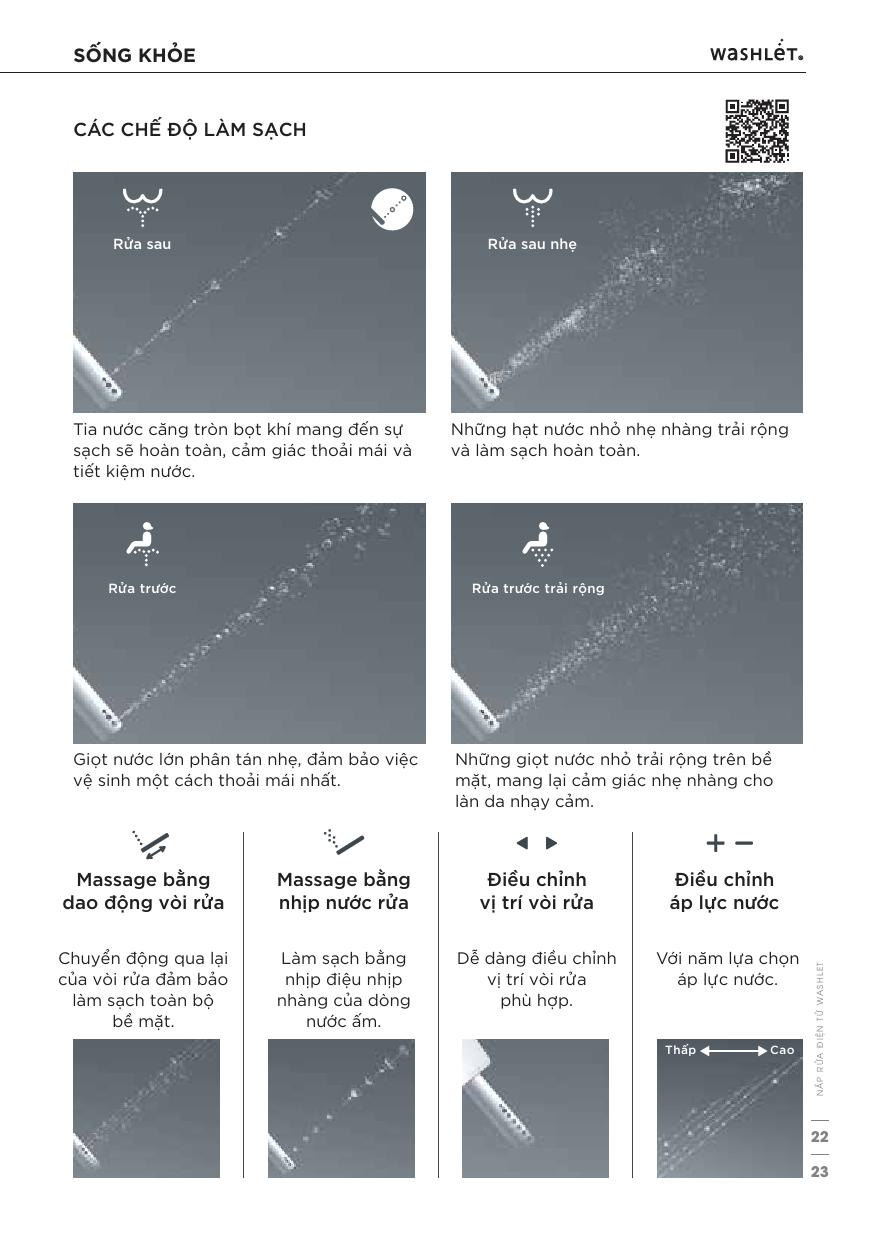 SỐNG KHỎE

WASHLET.

CÁC CHẾ ĐỘ LÀM SẠCH

Rửa sau

Tia nước căng tròn bọt khí mang đến sự sạch sẽ hoàn toàn, cảm giác thoải mái và tiết kiệm nước.

Rửa sau nhẹ

Những hạt nước nhỏ nhẹ nhàng trải rộng và làm sạch hoàn toàn.

Rửa trước

Giọt nước lớn phân tán nhẹ, đảm bảo việc vệ sinh một cách thoải mái nhất.

Rửa trước trải rộng

Những giọt nước nhỏ trải rộng trên bề mặt, mang lại cảm giác nhẹ nhàng cho làn da nhạy cảm.

Massage bằng dao động vòi rửa

Chuyển động qua lại của vòi rửa đảm bảo làm sạch toàn bộ bề mặt.

Massage bằng nhịp nước rửa

Làm sạch bằng nhịp điệu nhịp nhàng của dòng nước ấm.

Điều chỉnh vị trí vòi rửa

Dễ dàng điều chỉnh vị trí vòi rửa phù hợp.

Điều chỉnh áp lực nước

Với năm lựa chọn áp lực nước.

Thấp Cao

NẮP RỬA ĐIỆN TỬ WASHLET

22

23