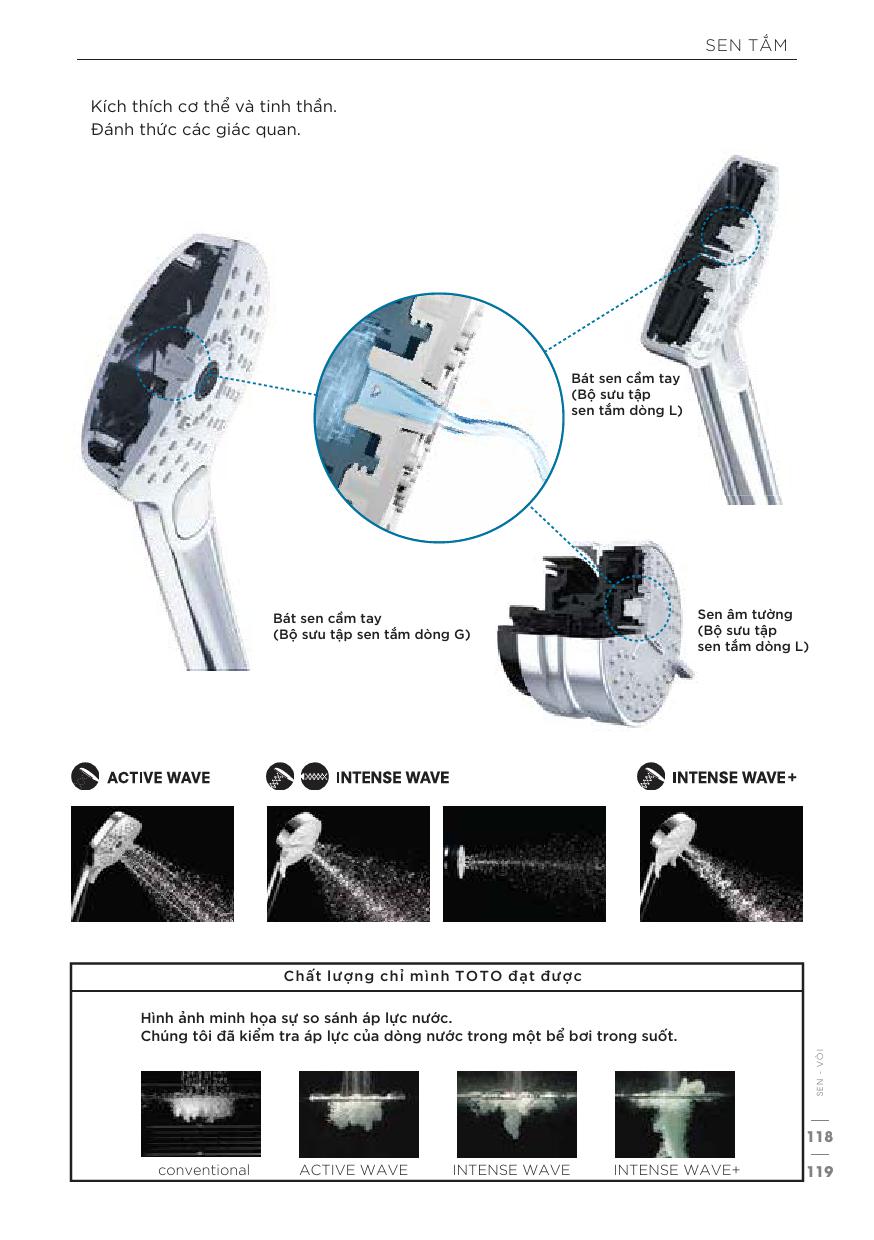 SEN TẮM

Kích thích cơ thể và tinh thần.
Đánh thức các giác quan.

Bát sen cầm tay
(Bộ sưu tập
sen tắm dòng L)

Bát sen cầm tay
(Bộ sưu tập sen tắm dòng G)

Sen âm tường
(Bộ sưu tập
sen tắm dòng L)

ACTIVE WAVE

INTENSE WAVE

INTENSE WAVE+

Chất lượng chỉ mình TOTO đạt được

Hình ảnh minh họa sự so sánh áp lực nước.
Chúng tôi đã kiểm tra áp lực của dòng nước trong một bể bơi trong suốt.

conventional ACTIVE WAVE INTENSE WAVE INTENSE WAVE+

SEN - VÒI

118

119